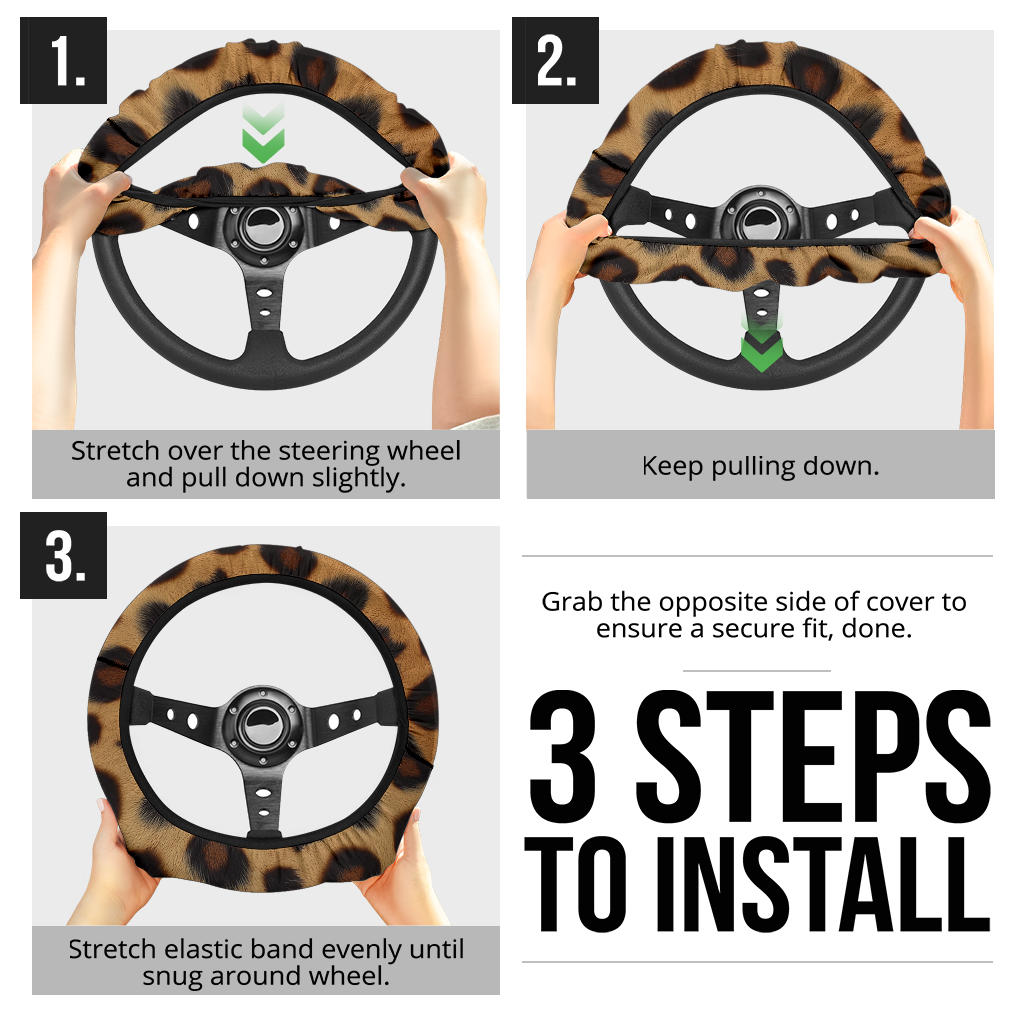 1.

Stretch over the steering wheel and pull down slightly.

2.

Keep pulling down.

3.

Stretch elastic band evenly until snug around wheel.

Grab the opposite side of cover to ensure a secure fit, done.

3 STEPS TO INSTALL