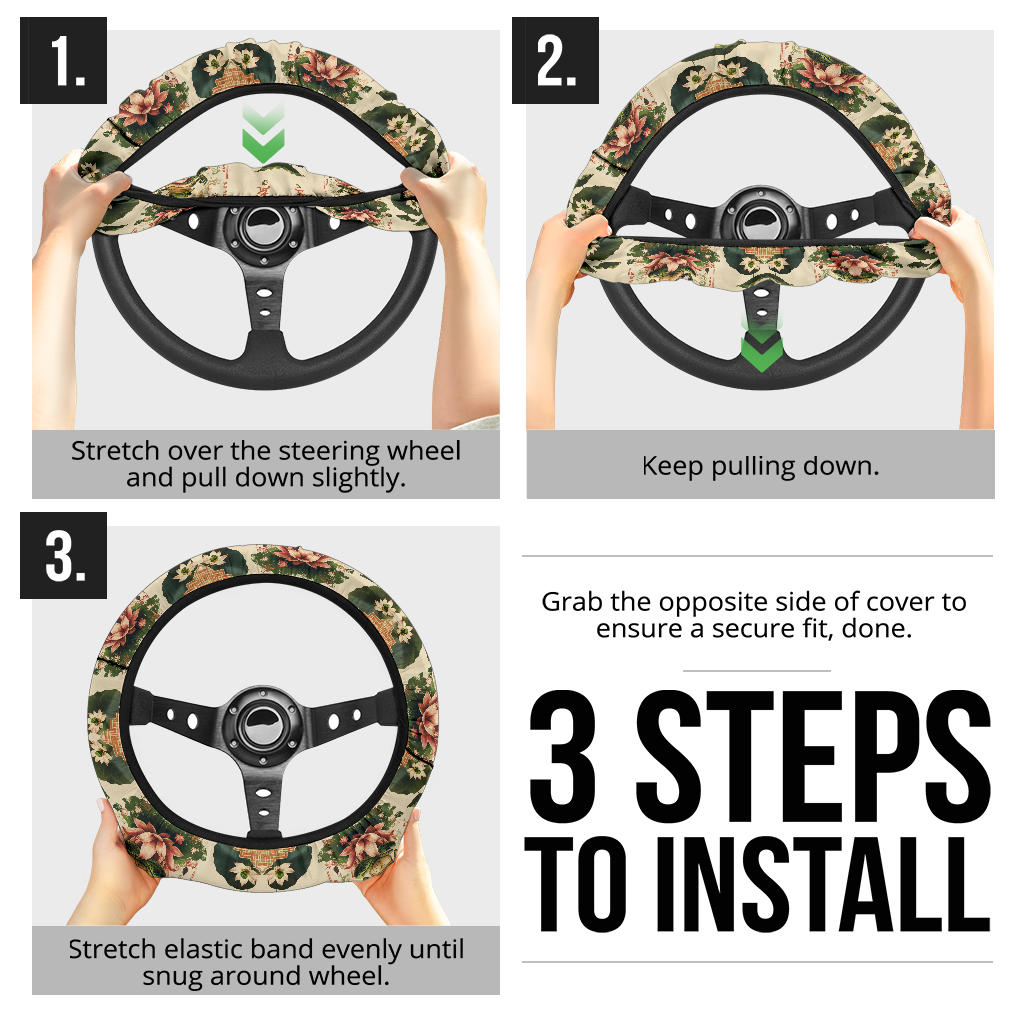 1.

Stretch over the steering wheel and pull down slightly.

2.

Keep pulling down.

3.

Stretch elastic band evenly until snug around wheel.

Grab the opposite side of cover to ensure a secure fit, done.

3 STEPS TO INSTALL