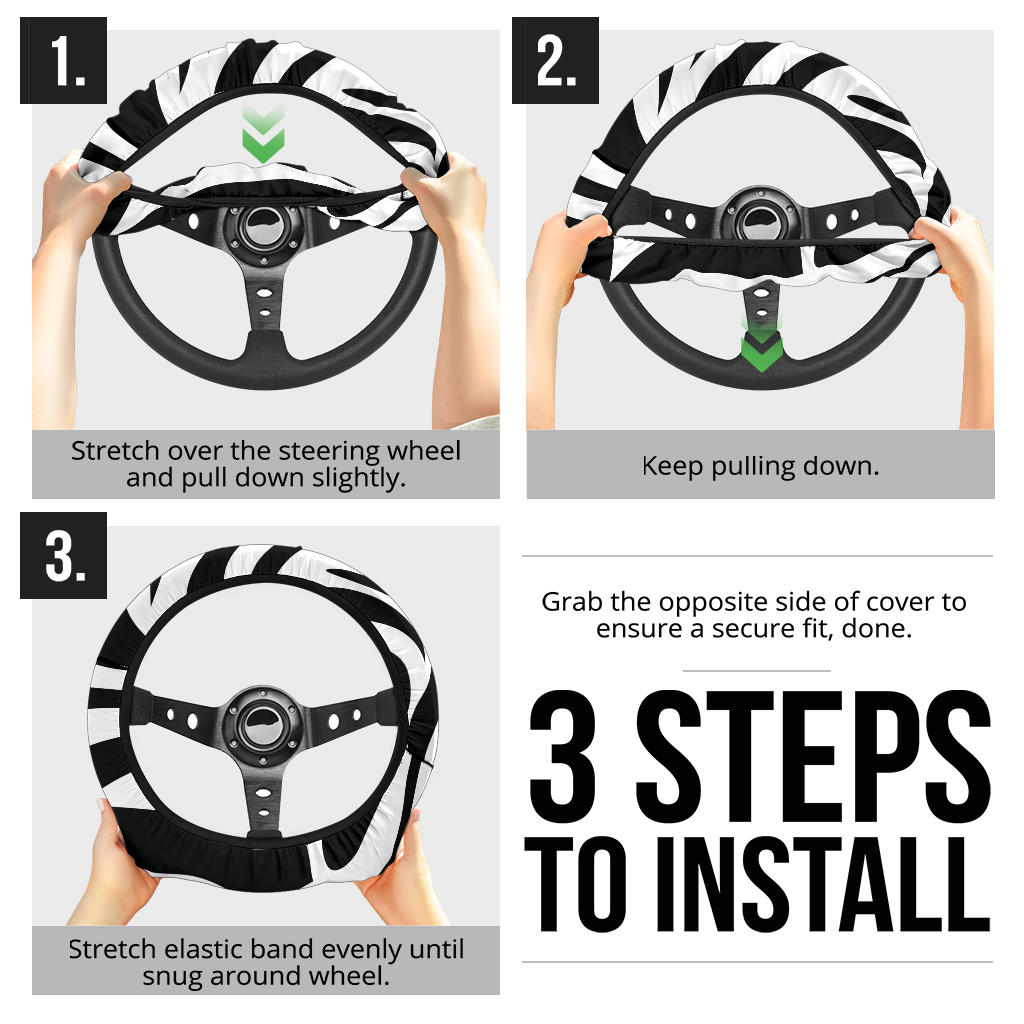 1.

Stretch over the steering wheel and pull down slightly.

2.

Keep pulling down.

3.

Stretch elastic band evenly until snug around wheel.

Grab the opposite side of cover to ensure a secure fit, done.

3 STEPS TO INSTALL