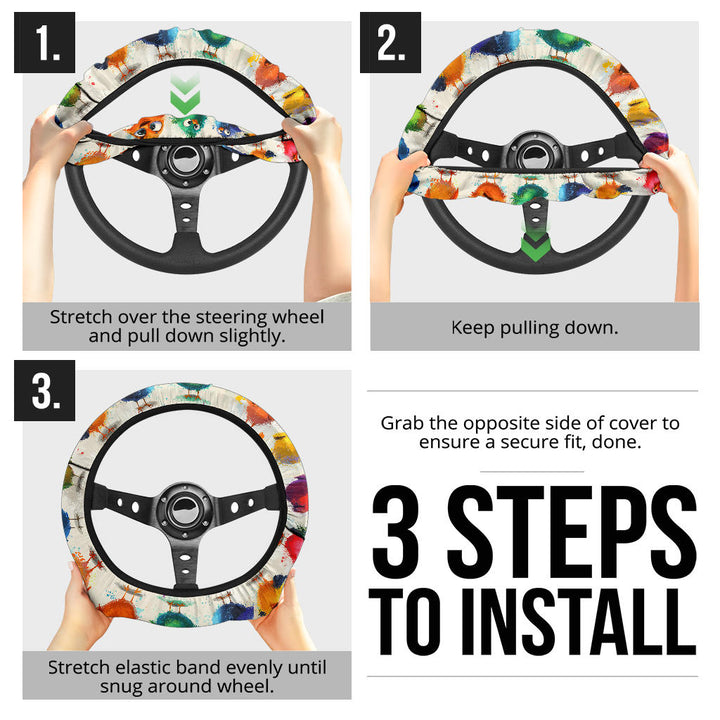 1.

Stretch over the steering wheel and pull down slightly.

2.

Keep pulling down.

3.

Stretch elastic band evenly until snug around wheel.

Grab the opposite side of cover to ensure a secure fit, done.

3 STEPS TO INSTALL