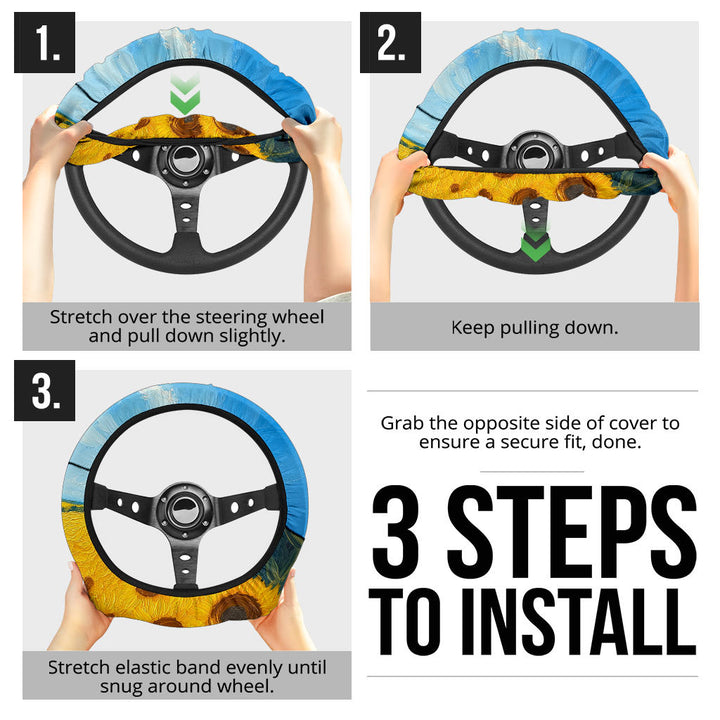 1.

Stretch over the steering wheel and pull down slightly.

2.

Keep pulling down.

3.

Stretch elastic band evenly until snug around wheel.

Grab the opposite side of cover to ensure a secure fit, done.

3 STEPS TO INSTALL