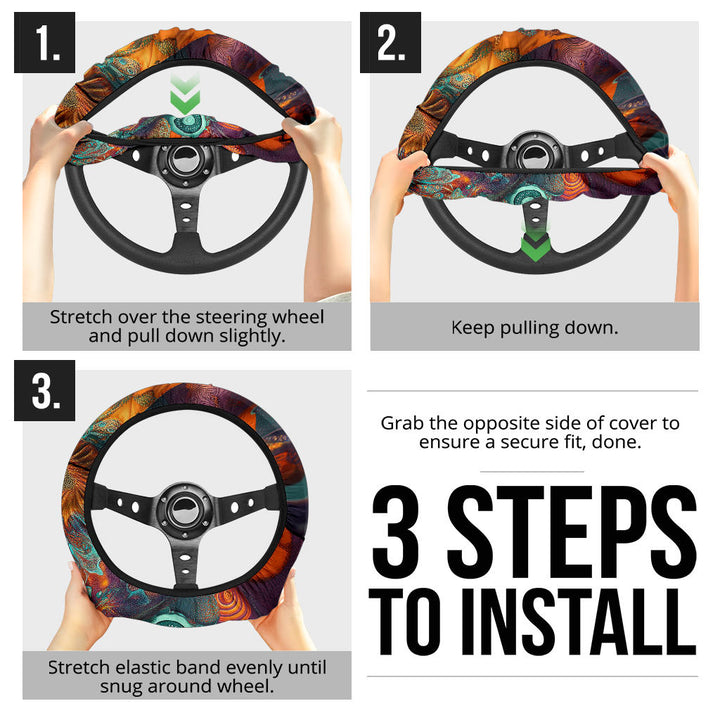 1.

Stretch over the steering wheel and pull down slightly.

2.

Keep pulling down.

3.

Stretch elastic band evenly until snug around wheel.

Grab the opposite side of cover to ensure a secure fit, done.

3 STEPS TO INSTALL