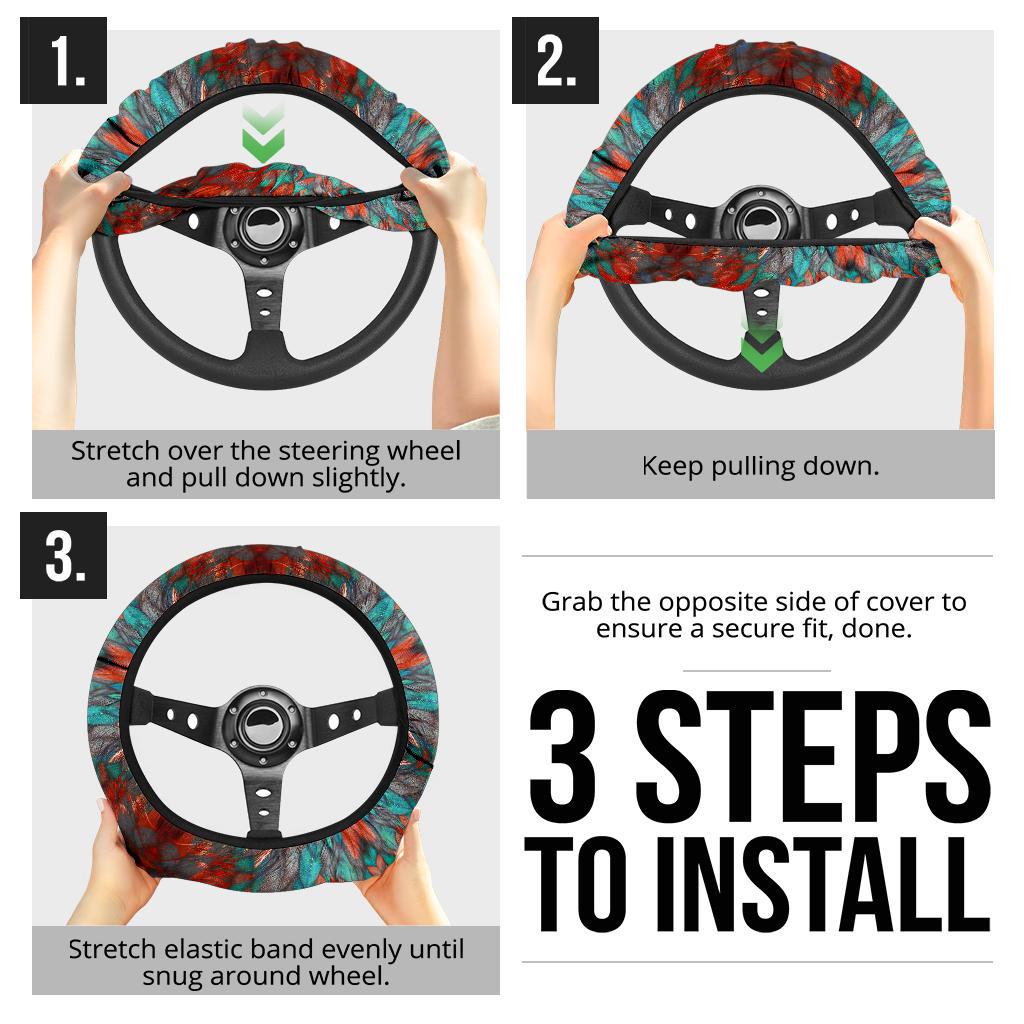 1.

Stretch over the steering wheel and pull down slightly.

2.

Keep pulling down.

3.

Stretch elastic band evenly until snug around wheel.

Grab the opposite side of cover to ensure a secure fit, done.

3 STEPS TO INSTALL